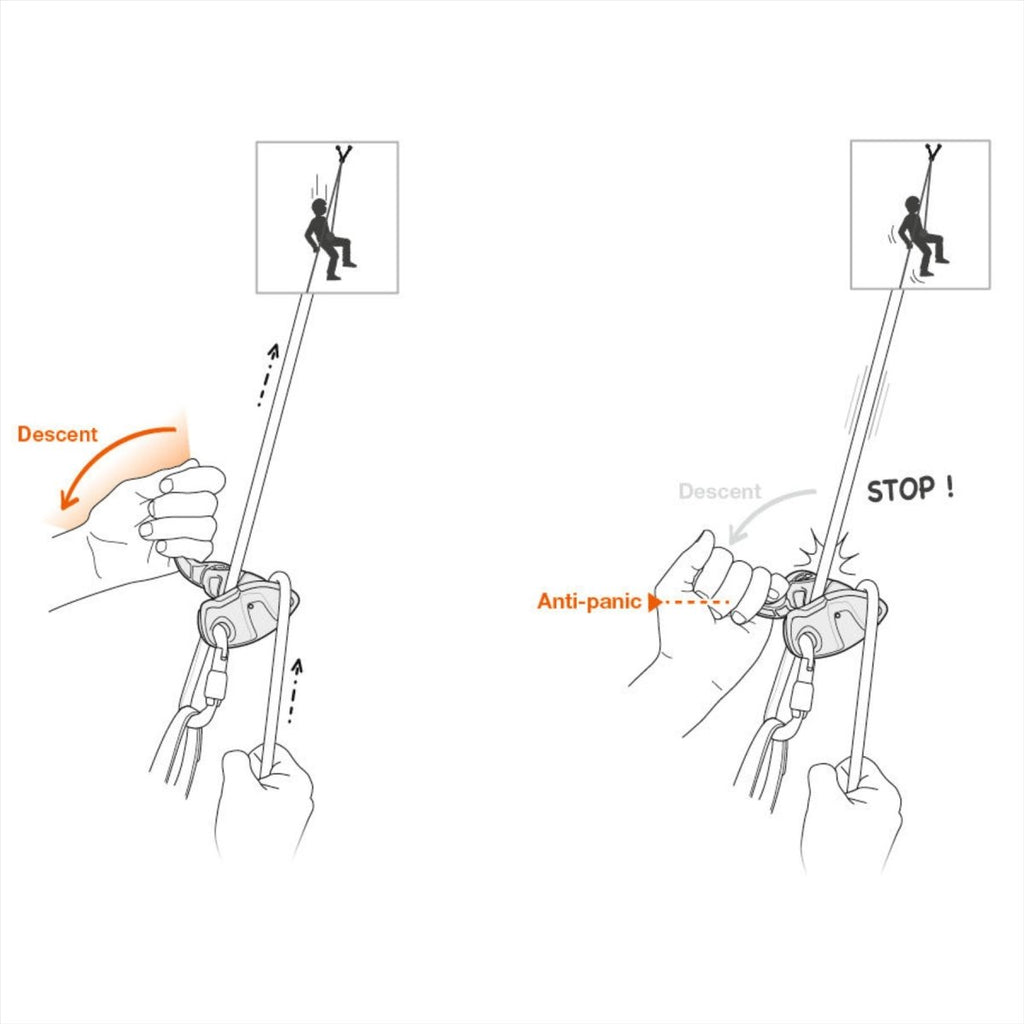 Descent

Descent

STOP !

Anti-panic